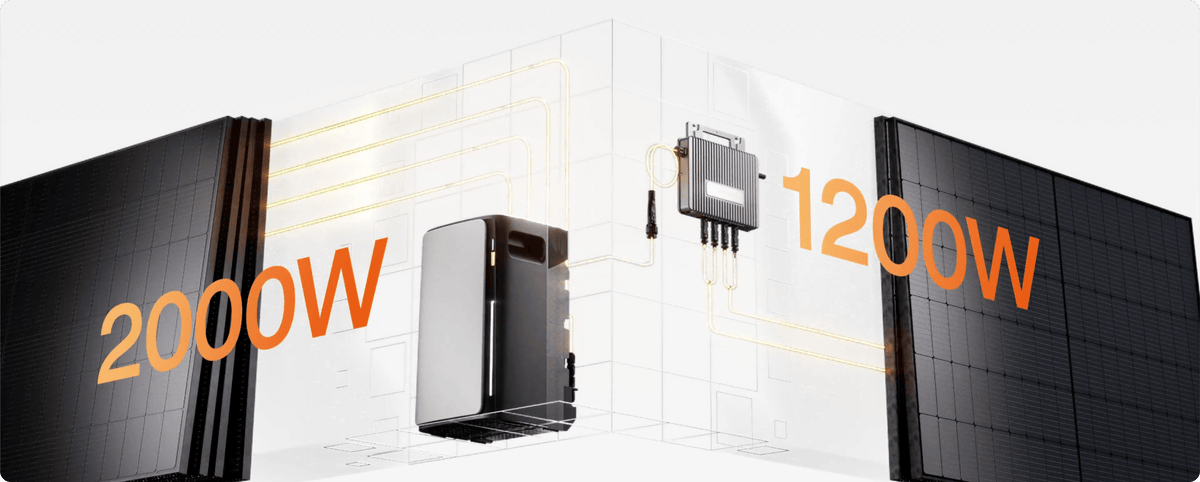 2000W

1200W