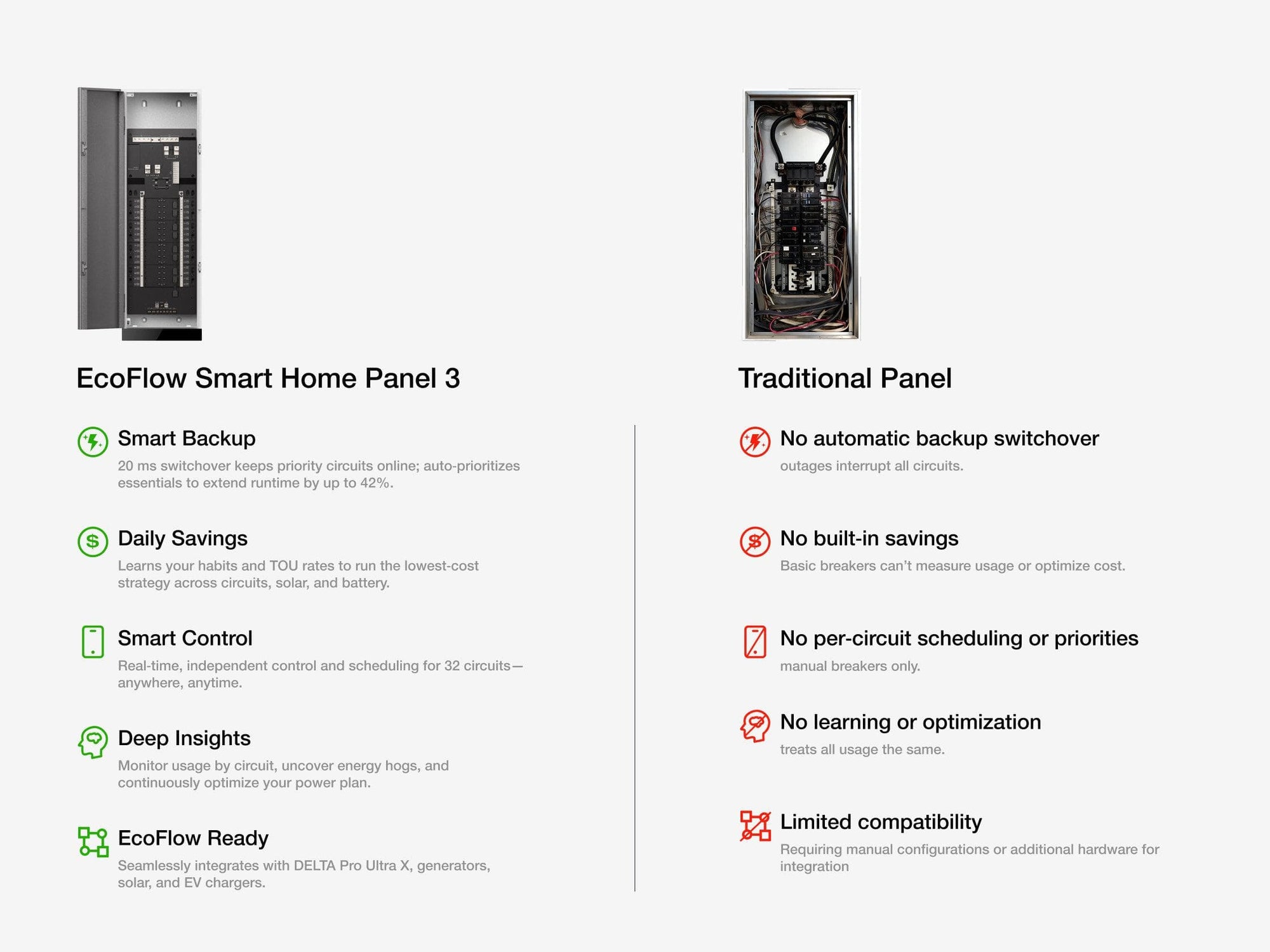 EcoFlow Smart Home Panel 3

Smart Backup

20 ms switchover keeps priority circuits online; auto-prioritizes essentials to extend runtime by up to 42%.

Daily Savings

Learns your habits and TOU rates to run the lowest-cost strategy across circuits, solar, and battery.

Smart Control

Real-time, independent control and scheduling for 32 circuits—anywhere, anytime.

Deep Insights

Monitor usage by circuit, uncover energy hogs, and continuously optimize your power plan.

EcoFlow Ready

Seamlessly integrates with DELTA Pro Ultra X, generators, solar, and EV chargers.

Traditional Panel

No automatic backup switchover

outages interrupt all circuits.

No built-in savings

Basic breakers can't measure usage or optimize cost.

No per-circuit scheduling or priorities

manual breakers only.

No learning or optimization

treats all usage the same.

Limited compatibility

Requiring manual configurations or additional hardware for integration